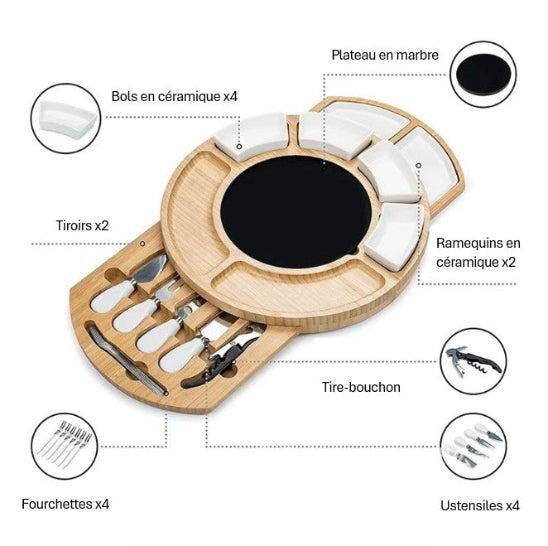 Plateau en marbre

Bols en céramique x4

Tiroirs x2

Ramequins en céramique x2

Tire-bouchon

Fourchettes x4

Ustensiles x4